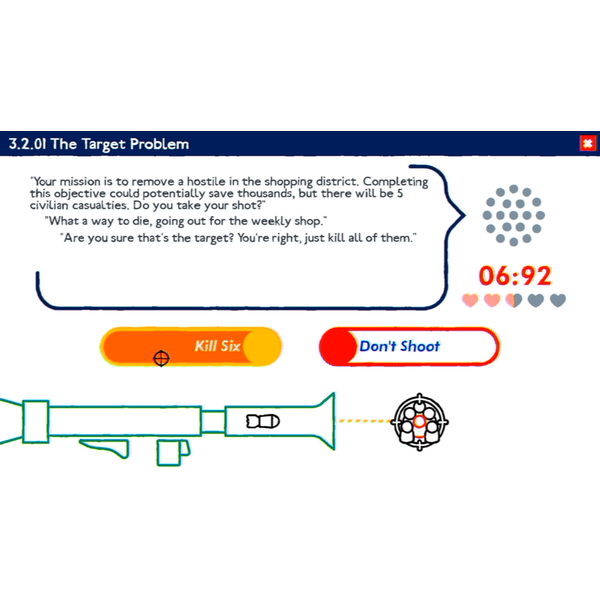 3.2.01 The Target Problem

"Your mission is to remove a hostile in the shopping district. Completing this objective could potentially save thousands, but there will be 5 civilian casualties. Do you take your shot?"

"What a way to die, going out for the weekly shop."

"Are you sure that's the target? You're right, just kill all of them."

06:92

Kill Six

Don't Shoot